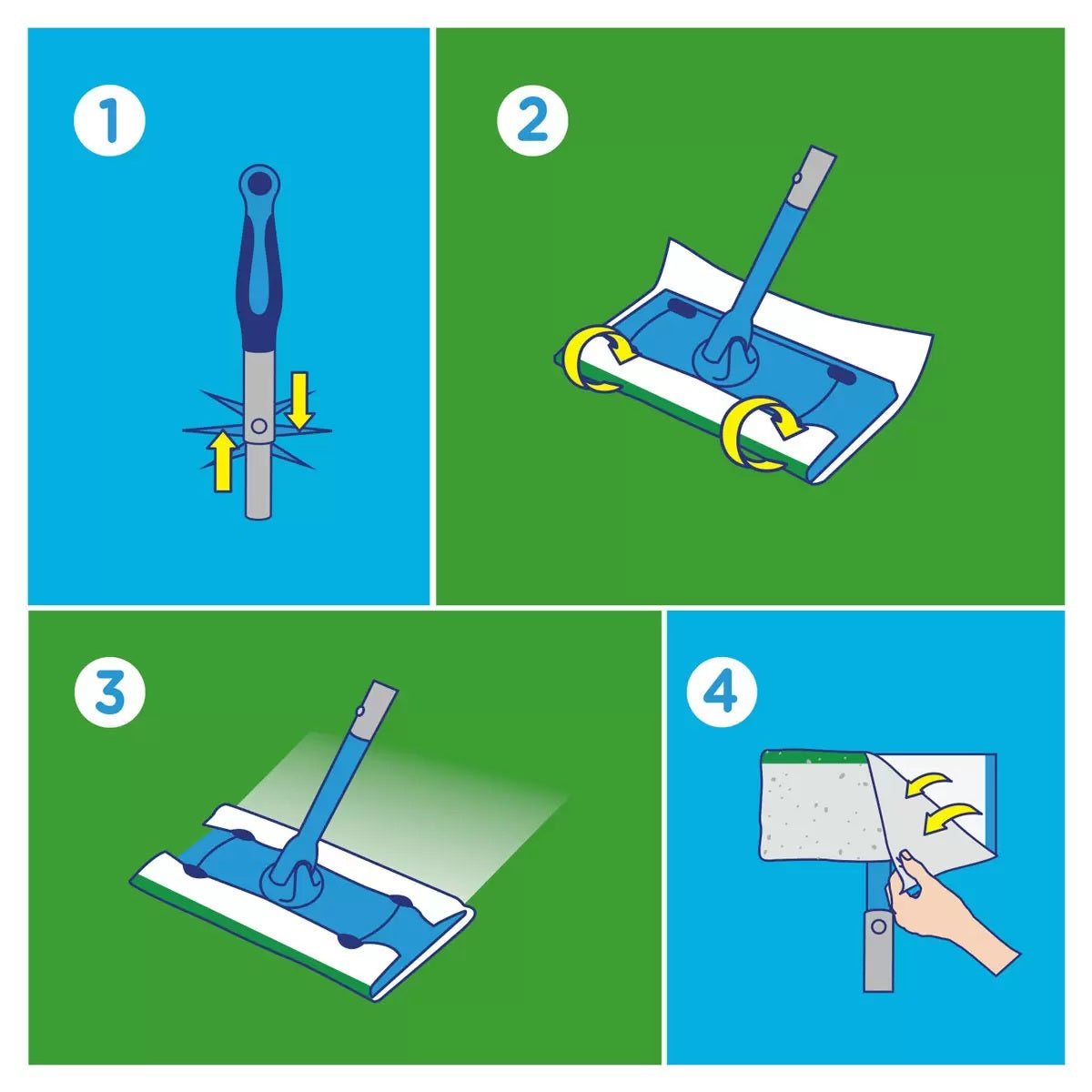 1

2

3

4